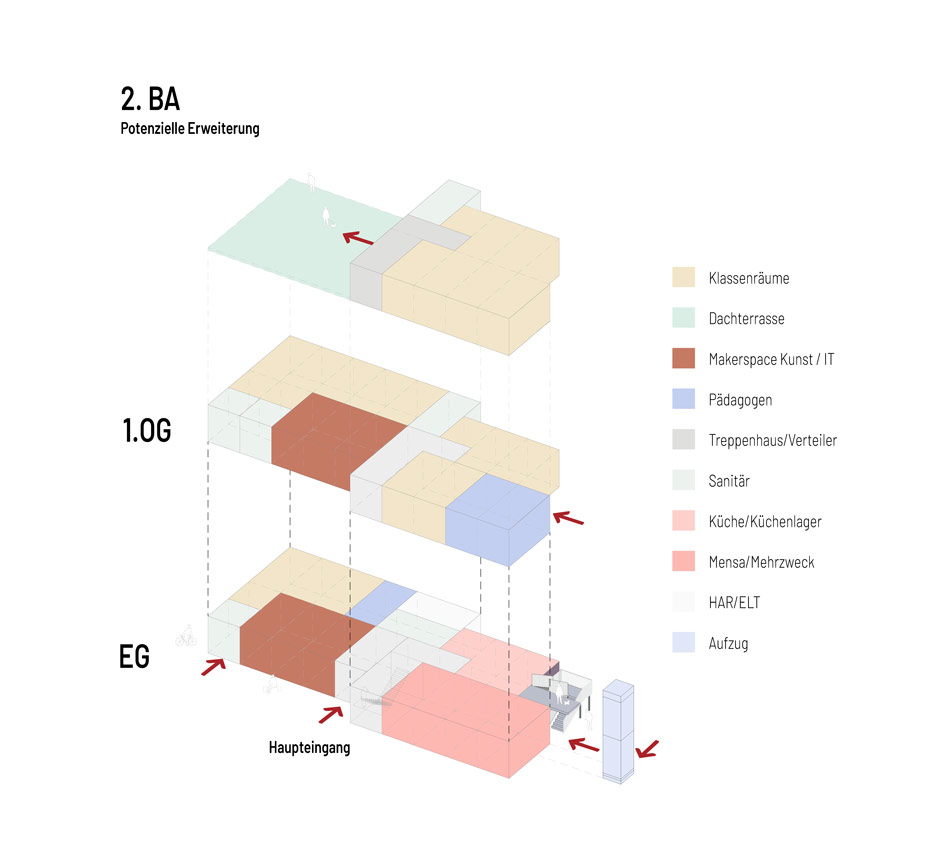 2. BA
Potenzielle Erweiterung

1.OG

EG

Haupteingang

Klassenräume
Dachterrasse
Makerspace Kunst / IT
Pädagogen
Treppenhaus/Verteiler
Sanitär
Küche/Küchenlager
Mensa/Mehrzweck
HAR/ELT
Aufzug